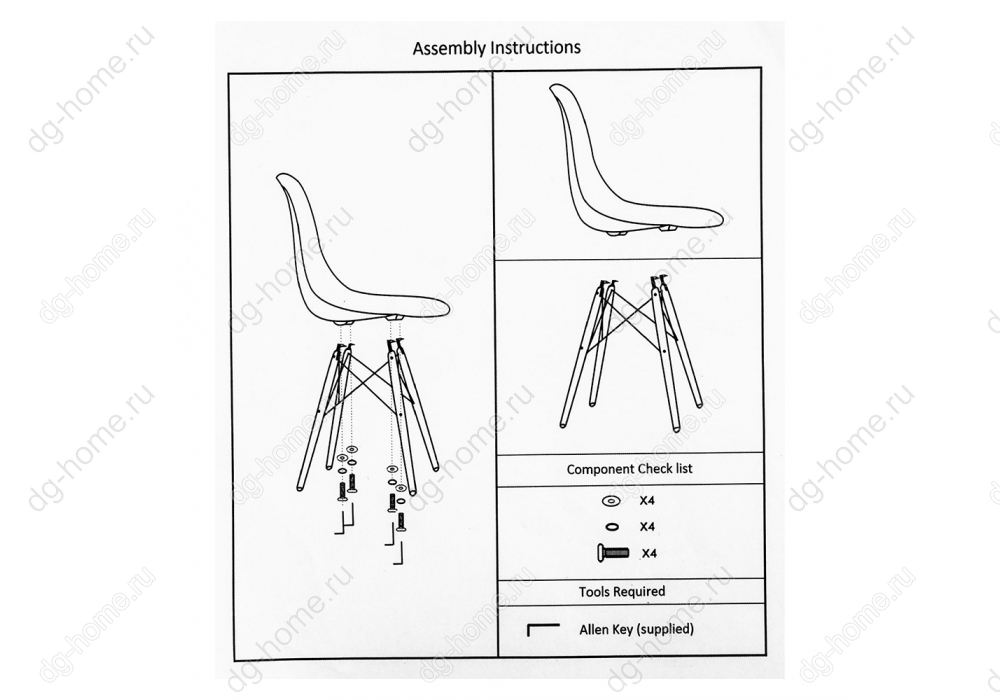 Assembly Instructions

Component Check list

X4

X4

X4

Tools Required

Allen Key (supplied)

dg-home.ru